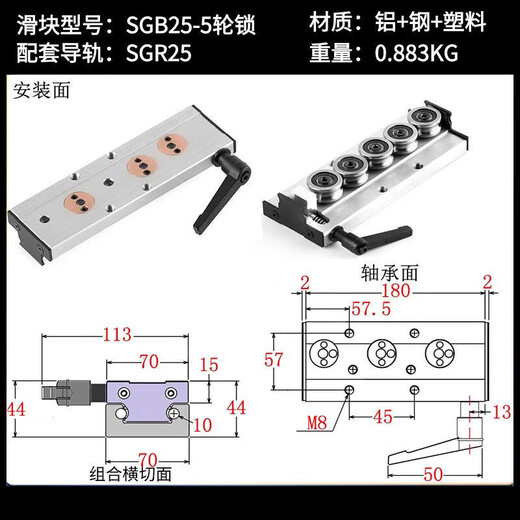 滑块型号：SGB25-5轮锁
配套导轨：SGR25

材质：铝+钢+塑料
重量：0.883KG

安装面

轴承面

2
180
2
57.5
57
M8
45
13
50

113
70
15
44
44
10
70
组合横切面