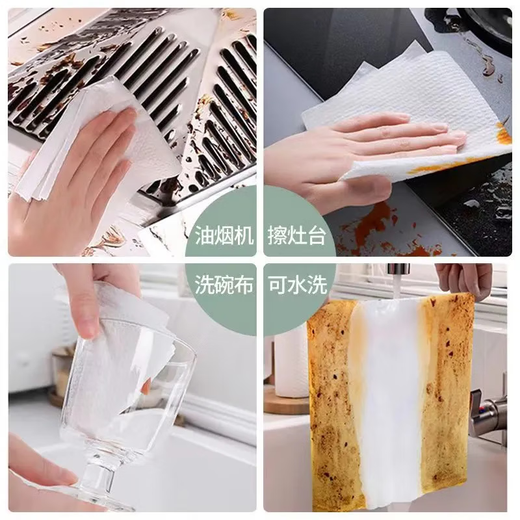 油烟机

擦灶台

洗碗布

可水洗