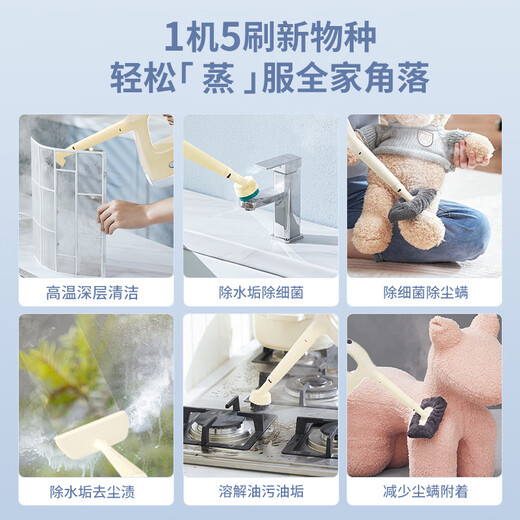 1机5刷新物种
轻松「蒸」服全家角落

高温深层清洁

除水垢除细菌

除细菌除尘螨

除水垢去尘渍

溶解油污油垢

减少尘螨附着