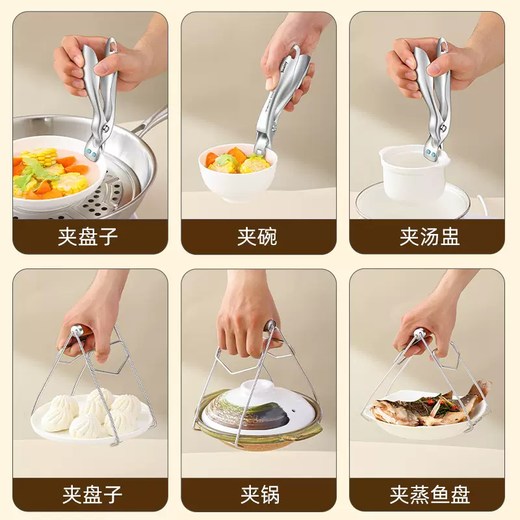 夹盘子

夹碗

夹汤盅

夹盘子

夹锅

夹蒸鱼盘