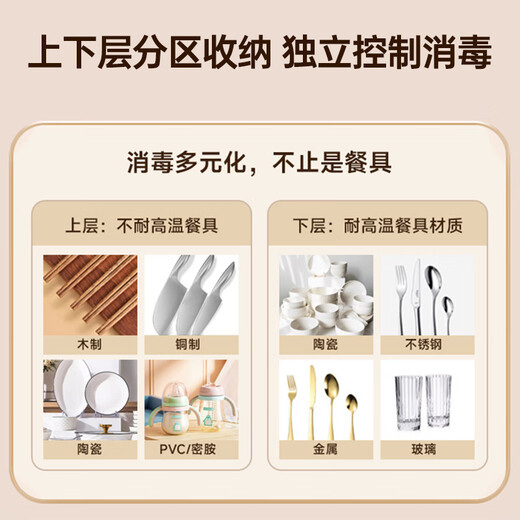 上下层分区收纳 独立控制消毒

消毒多元化，不止是餐具

上层：不耐高温餐具

木制

铜制

陶瓷

PVC/密胺

下层：耐高温餐具材质

陶瓷

不锈钢

金属

玻璃