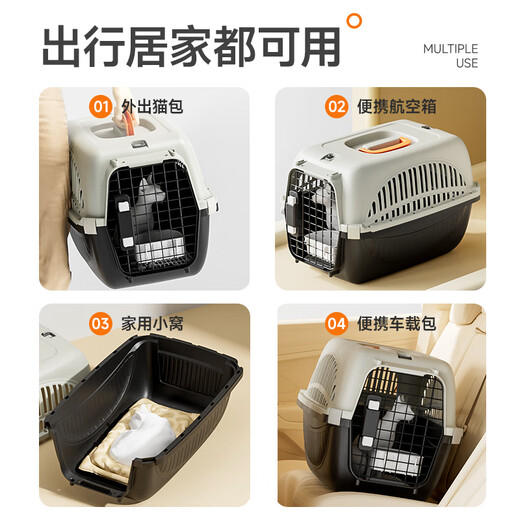 出行居家都可用

MULTIPLE USE

01 外出猫包

02 便携航空箱

03 家用小窝

04 便携车载包