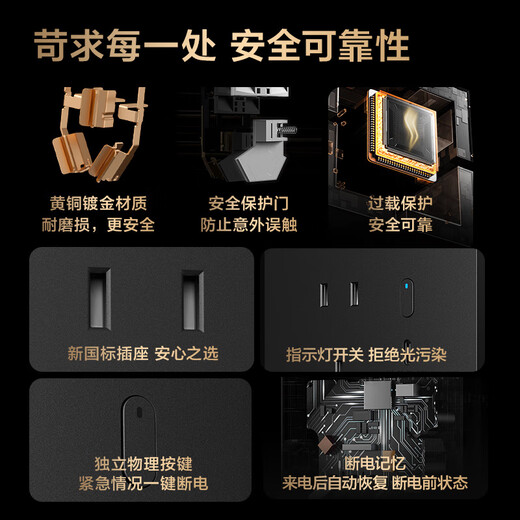 苛求每一处 安全可靠性

黄铜镀金材质
耐磨损，更安全

安全保护门
防止意外误触

过载保护
安全可靠

新国标插座 安心之选

指示灯开关 拒绝光污染

独立物理按键
紧急情况一键断电

断电记忆
来电后自动恢复 断电前状态