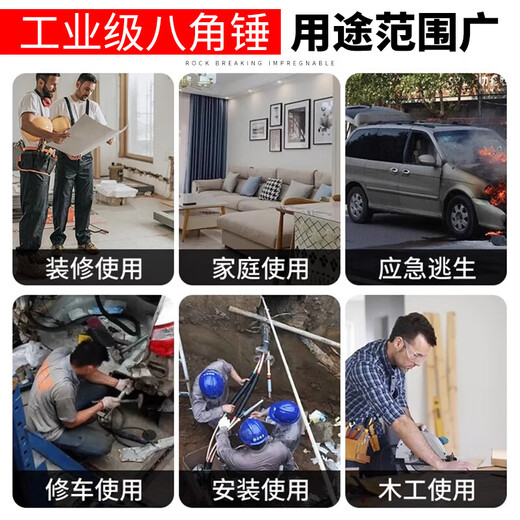 工业级八角锤 用途范围广

ROCK BREAKING IMPREGNABLE

装修使用

家庭使用

应急逃生

修车使用

安装使用

木工使用