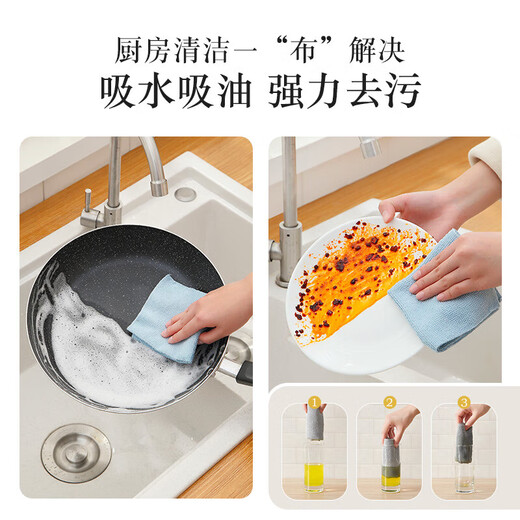 厨房清洁一“布”解决
吸水吸油 强力去污

1
2
3