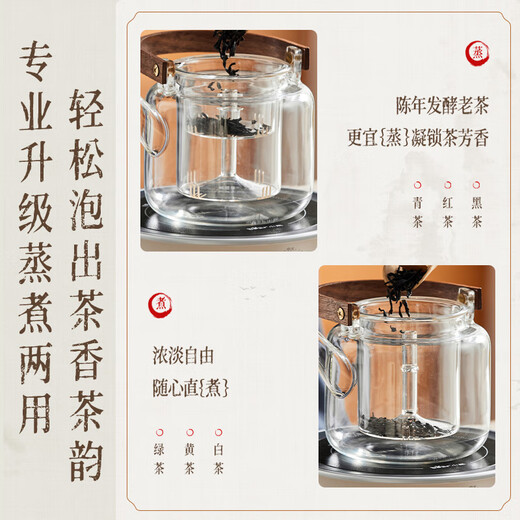 专业升级蒸煮两用

轻松泡出茶香茶韵

蒸

陈年发酵老茶
更宜{蒸}凝锁茶芳香

青茶
红茶
黑茶

煮

浓淡自由
随心直{煮}

绿茶
黄茶
白茶