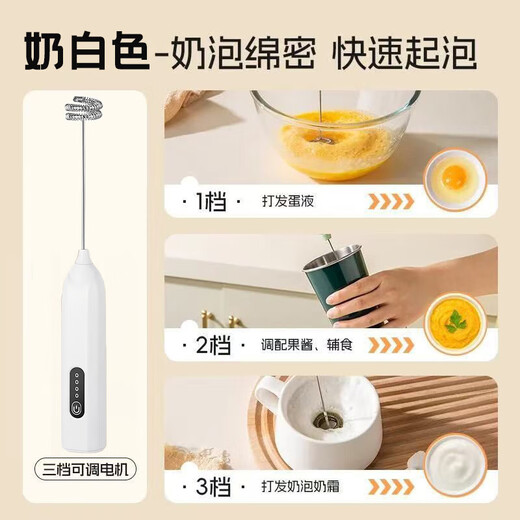 奶白色-奶泡绵密 快速起泡

三档可调电机

· 1档 · 打发蛋液

· 2档 · 调配果酱、辅食

· 3档 · 打发奶泡奶霜