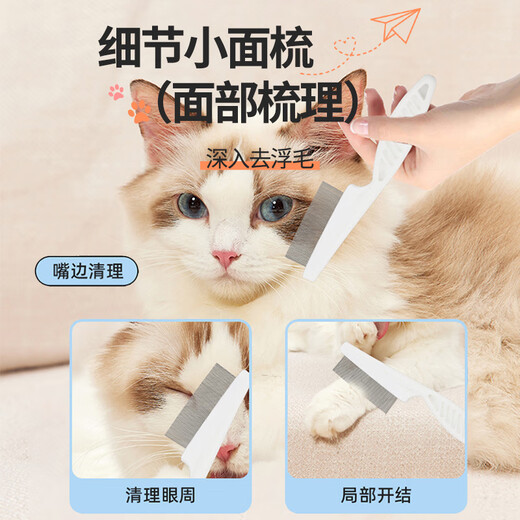 细节小面梳
(面部梳理)

深入去浮毛

嘴边清理

清理眼周

局部开结