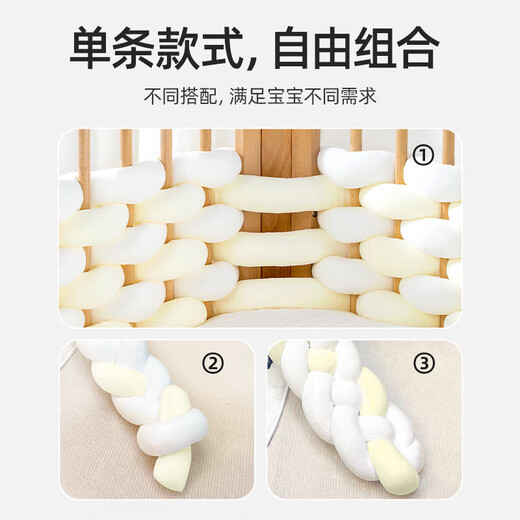 单条款式，自由组合

不同搭配，满足宝宝不同需求

①

②

③