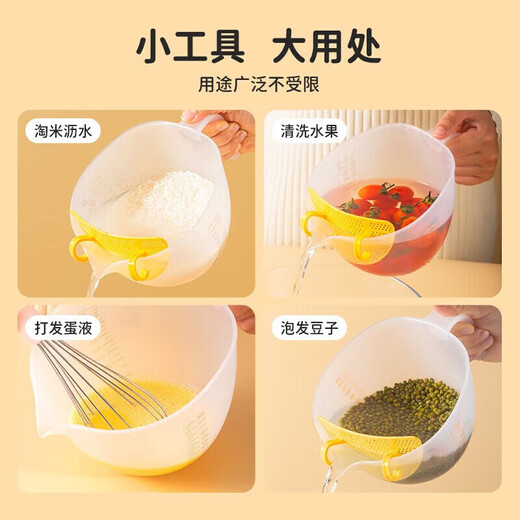 小工具 大用处

用途广泛不受限

淘米沥水

清洗水果

打发蛋液

泡发豆子