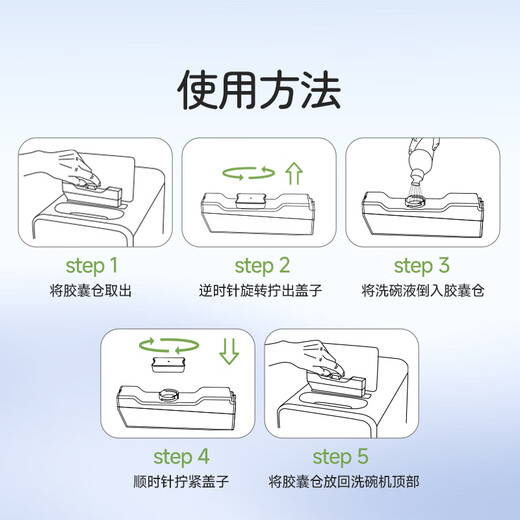 使用方法

step 1
将胶囊仓取出

step 2
逆时针旋转拧出盖子

step 3
将洗碗液倒入胶囊仓

step 4
顺时针拧紧盖子

step 5
将胶囊仓放回洗碗机顶部