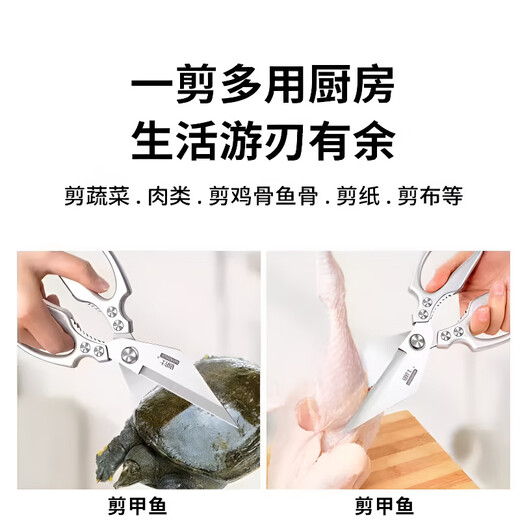 一剪多用厨房
生活游刃有余

剪蔬菜．肉类．剪鸡骨鱼骨．剪纸．剪布等

剪甲鱼

剪甲鱼