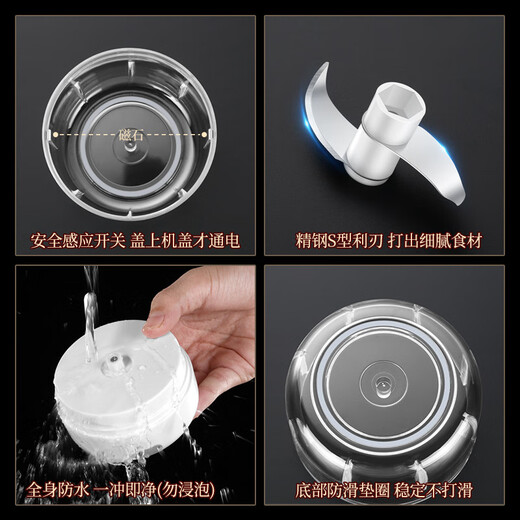 磁石

安全感应开关 盖上机盖才通电

精钢S型利刃 打出细腻食材

全身防水 一冲即净(勿浸泡)

底部防滑垫圈 稳定不打滑