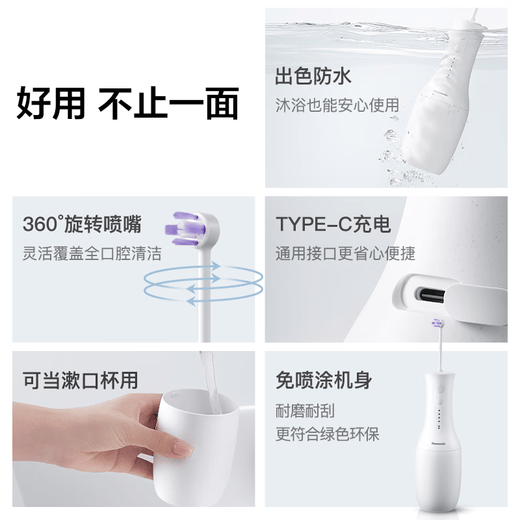 好用 不止一面

出色防水
沐浴也能安心使用

360°旋转喷嘴
灵活覆盖全口腔清洁

TYPE-C充电
通用接口更省心便捷

可当漱口杯用

免喷涂机身
耐磨耐刮
更符合绿色环保

Panasonic