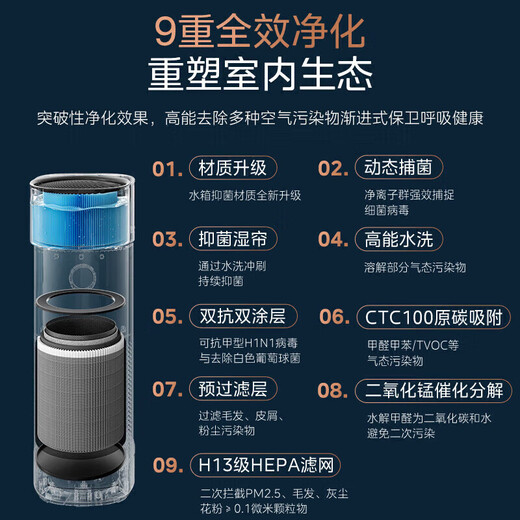 9重全效净化
重塑室内生态

突破性净化效果，高能去除多种空气污染物渐进式保卫呼吸健康

01. 材质升级
水箱抑菌材质全新升级

02. 动态捕菌
净离子群强效捕捉细菌病毒

03. 抑菌湿帘
通过水洗冲刷持续抑菌

04. 高能水洗
溶解部分气态污染物

05. 双抗双涂层
可抗甲型H1N1病毒与去除白色葡萄球菌

06. CTC100原碳吸附
甲醛甲苯/TVOC等气态污染物

07. 预过滤层
过滤毛发、皮屑、粉尘污染物

08. 二氧化锰催化分解
水解甲醛为二氧化碳和水避免二次污染

09. H13级HEPA滤网
二次拦截PM2.5、毛发、灰尘花粉 ≥ 0.1微米颗粒物