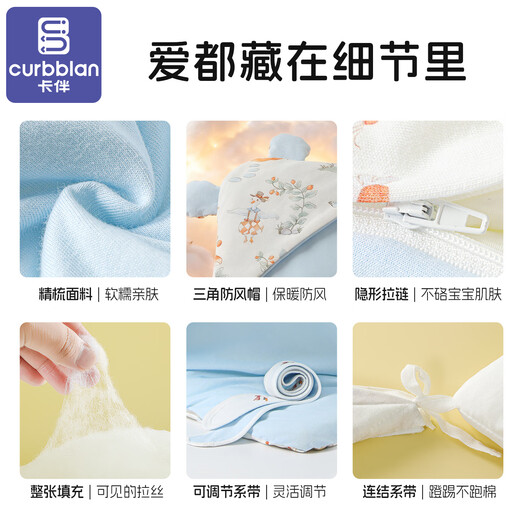 curbblan
卡伴

爱都藏在细节里

精梳面料 | 软糯亲肤

三角防风帽 | 保暖防风

隐形拉链 | 不硌宝宝肌肤

整张填充 | 可见的拉丝

可调节系带 | 灵活调节

连结系带 | 蹬踢不跑棉