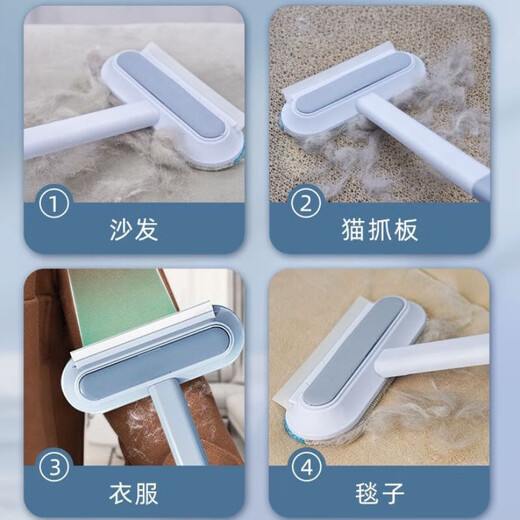 ①
沙发

②
猫抓板

③
衣服

④
毯子