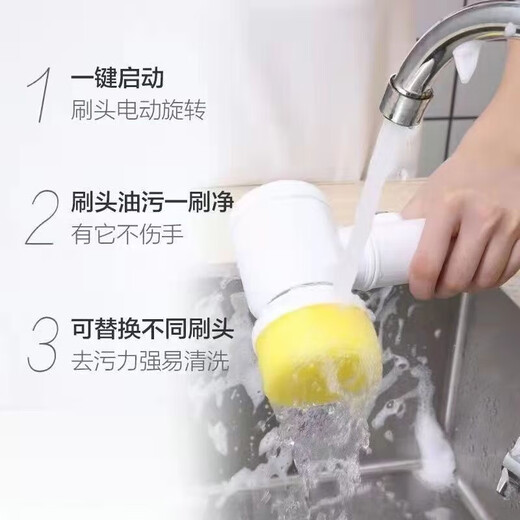 1 一键启动
刷头电动旋转

2 刷头油污一刷净
有它不伤手

3 可替换不同刷头
去污力强易清洗