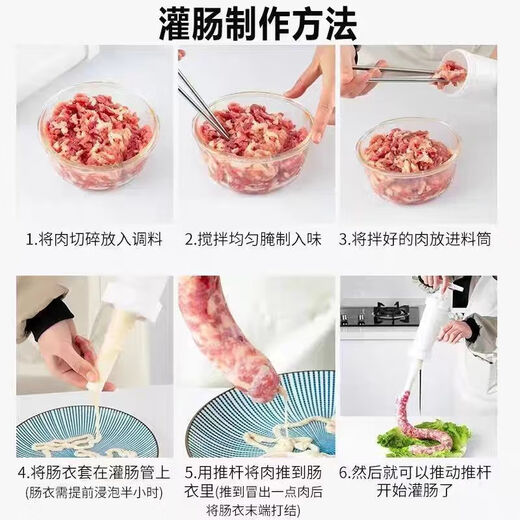 灌肠制作方法

1.将肉切碎放入调料

2.搅拌均匀腌制入味

3.将拌好的肉放进料筒

4.将肠衣套在灌肠管上
(肠衣需提前浸泡半小时)

5.用推杆将肉推到肠衣里(推到冒出一点肉后将肠衣末端打结)

6.然后就可以推动推杆开始灌肠了