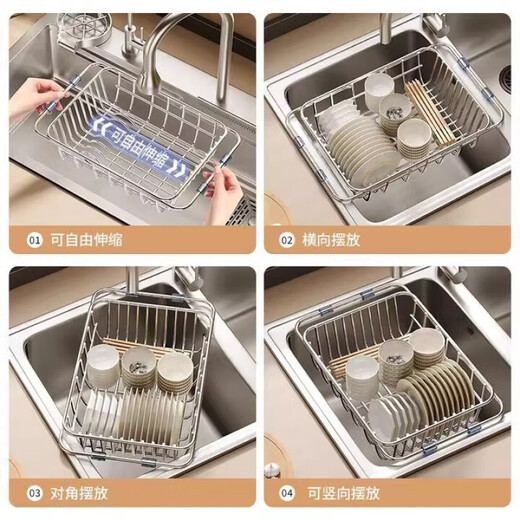 《 可自由伸缩 》

01 可自由伸缩

02 横向摆放

03 对角摆放

04 可竖向摆放