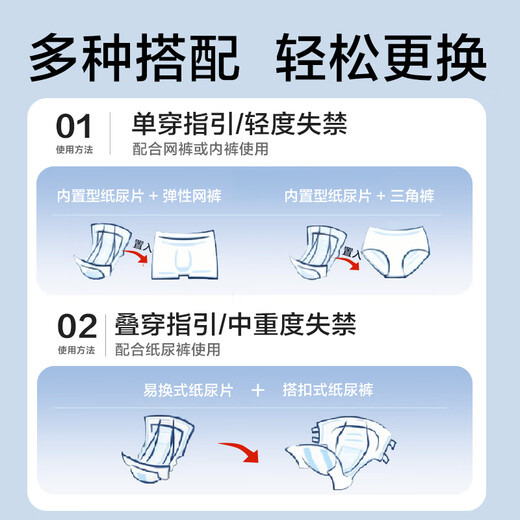 多种搭配 轻松更换

01
使用方法

单穿指引/轻度失禁
配合网裤或内裤使用

内置型纸尿片 + 弹性网裤

置入

内置型纸尿片 + 三角裤

置入

02
使用方法

叠穿指引/中重度失禁
配合纸尿裤使用

易换式纸尿片 + 搭扣式纸尿裤