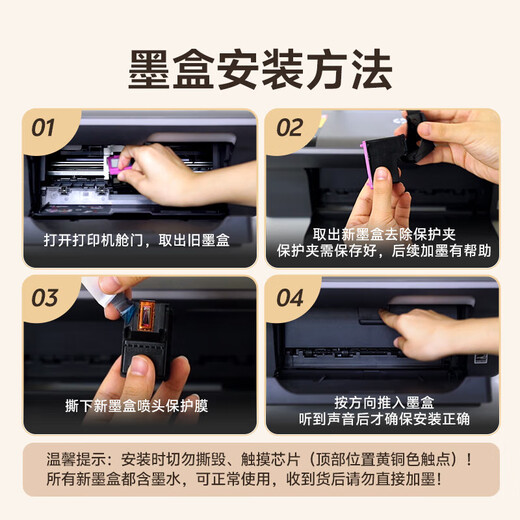 墨盒安装方法

01
打开打印机舱门，取出旧墨盒

02
取出新墨盒去除保护夹
保护夹需保存好，后续加墨有帮助

03
撕下新墨盒喷头保护膜

04
按方向推入墨盒
听到声音后才确保安装正确

温馨提示：安装时切勿撕毁、触摸芯片（顶部位置黄铜色触点）！
所有新墨盒都含墨水，可正常使用，收到货后请勿直接加墨！