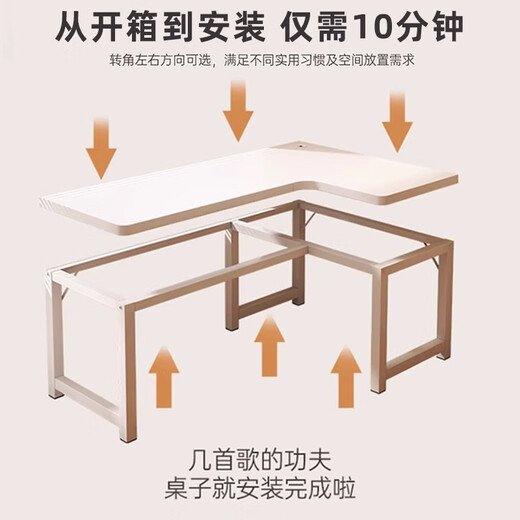 从开箱到安装 仅需10分钟

转角左右方向可选，满足不同实用习惯及空间放置需求

几首歌的功夫
桌子就安装完成啦