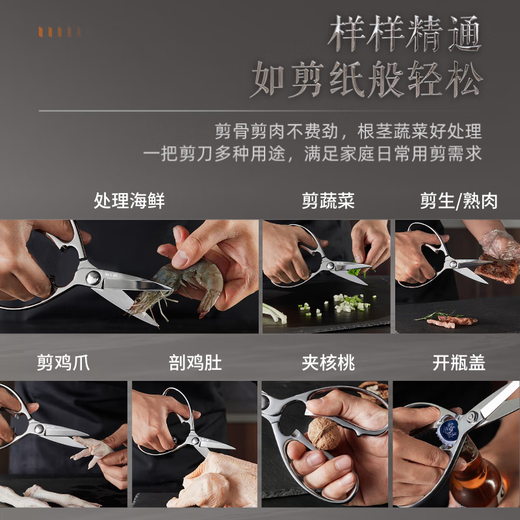 样样精通
如剪纸般轻松

剪骨剪肉不费劲，根茎蔬菜好处理
一把剪刀多种用途，满足家庭日常用剪需求

处理海鲜

剪蔬菜

剪生/熟肉

剪鸡爪

剖鸡肚

夹核桃

开瓶盖