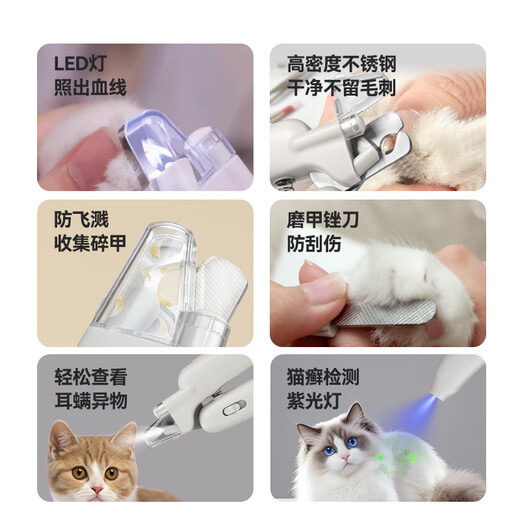 LED灯
照出血线

高密度不锈钢
干净不留毛刺

防飞溅
收集碎甲

磨甲锉刀
防刮伤

轻松查看
耳螨异物

猫癣检测
紫光灯