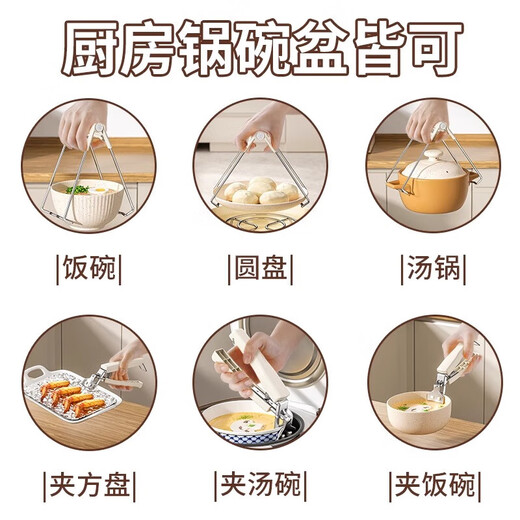 厨房锅碗盆皆可

|饭碗|

|圆盘|

|汤锅|

|夹方盘|

|夹汤碗|

|夹饭碗|