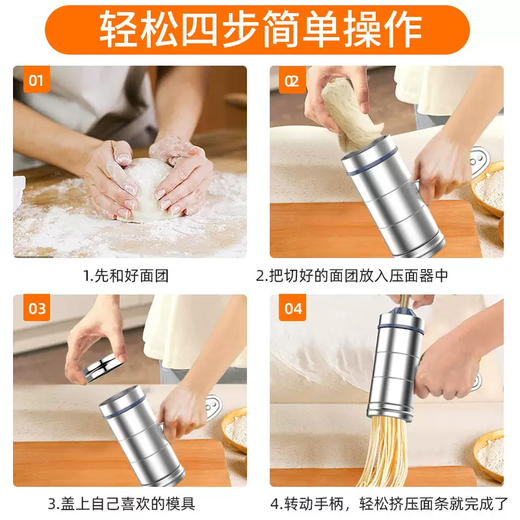 轻松四步简单操作

01

1.先和好面团

02

2.把切好的面团放入压面器中

03

3.盖上自己喜欢的模具

04

4.转动手柄，轻松挤压面条就完成了