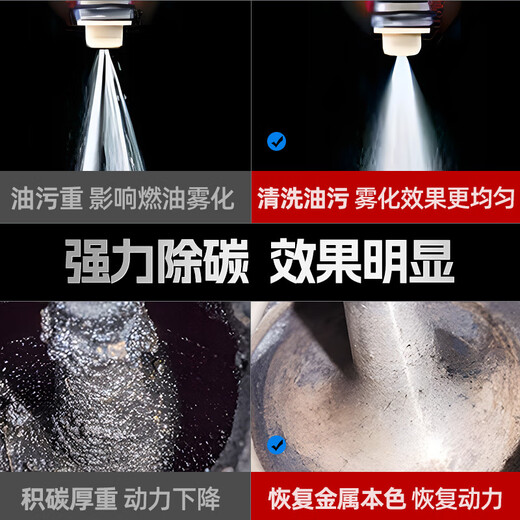 油污重 影响燃油雾化

清洗油污 雾化效果更均匀

强力除碳 效果明显

积碳厚重 动力下降

恢复金属本色 恢复动力