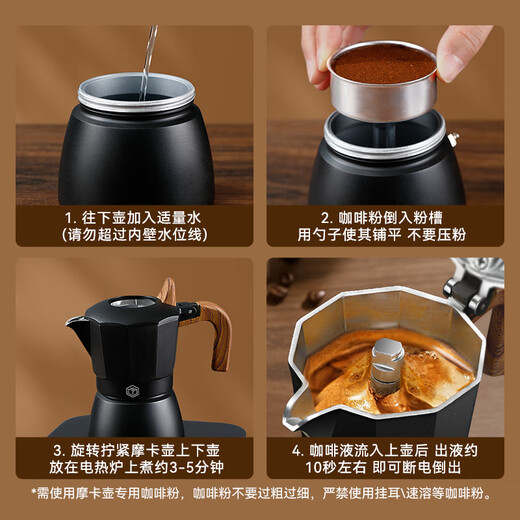 1. 往下壶加入适量水
(请勿超过内壁水位线)

2. 咖啡粉倒入粉槽
用勺子使其铺平 不要压粉

3. 旋转拧紧摩卡壶上下壶
放在电热炉上煮约3-5分钟

4. 咖啡液流入上壶后 出液约
10秒左右 即可断电倒出

*需使用摩卡壶专用咖啡粉，咖啡粉不要过粗过细，严禁使用挂耳\速溶等咖啡粉。