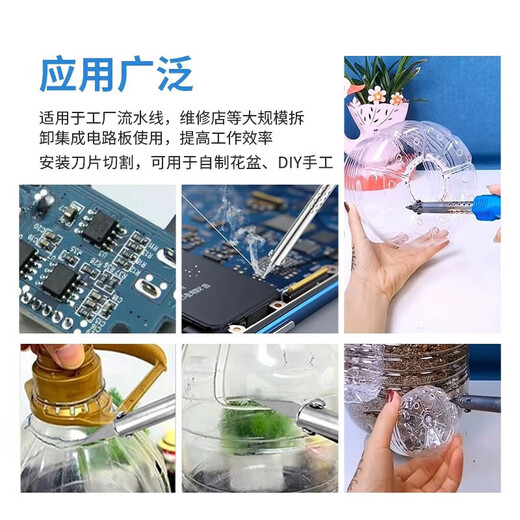 应用广泛

适用于工厂流水线，维修店等大规模拆卸集成电路板使用，提高工作效率

安装刀片切割，可用于自制花盆、DIY手工