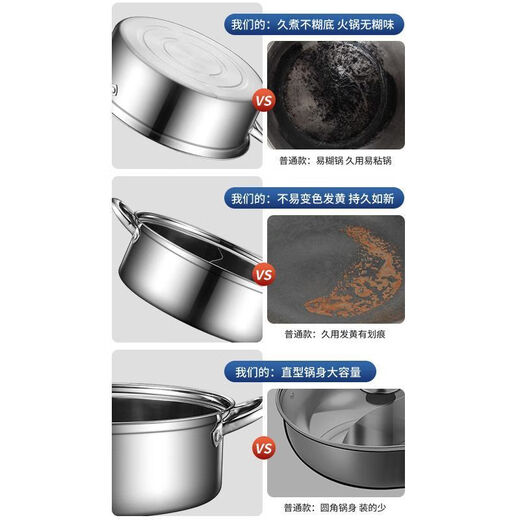 我们的：久煮不糊底 火锅无糊味

VS

普通款：易糊锅 久用易粘锅

我们的：不易变色发黄 持久如新

VS

普通款：久用发黄有划痕

我们的：直型锅身大容量

VS

普通款：圆角锅身 装的少