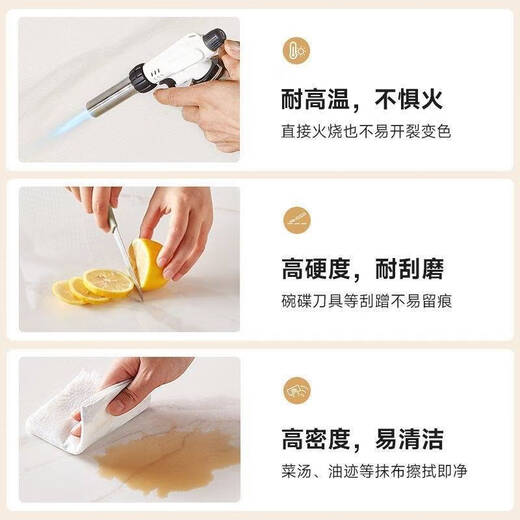 耐高温，不惧火

直接火烧也不易开裂变色

高硬度，耐刮磨

碗碟刀具等刮蹭不易留痕

高密度，易清洁

菜汤、油迹等抹布擦拭即净