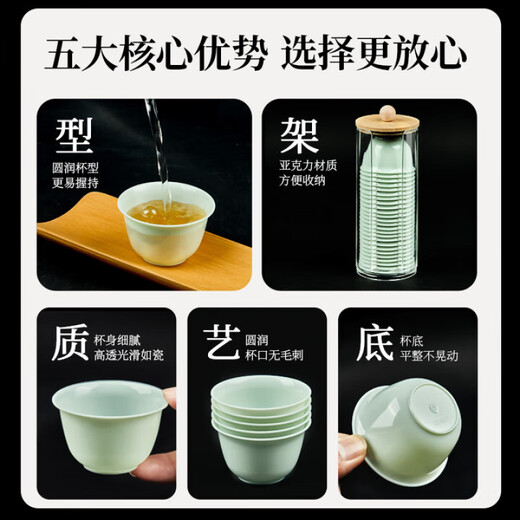 五大核心优势 选择更放心

型
圆润杯型
更易握持

架
亚克力材质
方便收纳

质
杯身细腻
高透光滑如瓷

艺
圆润
杯口无毛刺

底
杯底
平整不晃动