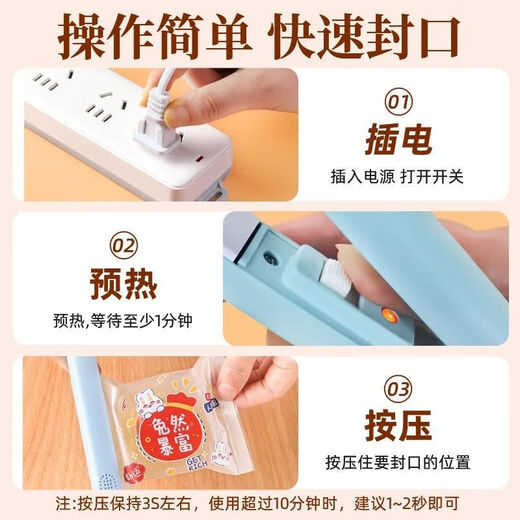 操作简单 快速封口

01
插电
插入电源 打开开关

02
预热
预热,等待至少1分钟

兔然暴富
GET RICH

03
按压
按压住要封口的位置

注:按压保持3S左右，使用超过10分钟时，建议1~2秒即可