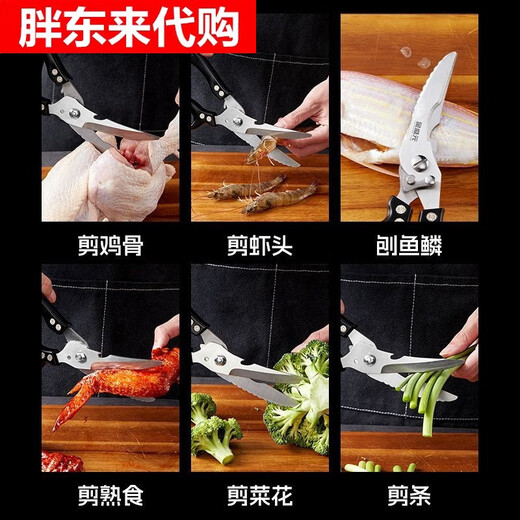 胖东来代购

剪鸡骨

剪虾头

刨鱼鳞

剪熟食

剪菜花

剪条