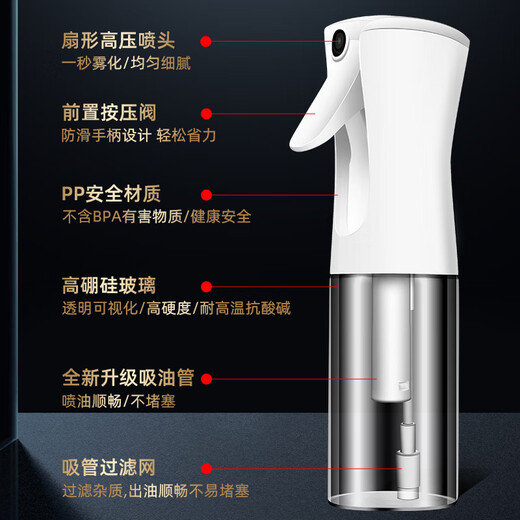 扇形高压喷头
一秒雾化/均匀细腻

前置按压阀
防滑手柄设计 轻松省力

PP安全材质
不含BPA有害物质/健康安全

高硼硅玻璃
透明可视化/高硬度/耐高温抗酸碱

全新升级吸油管
喷油顺畅/不堵塞

吸管过滤网
过滤杂质,出油顺畅不易堵塞