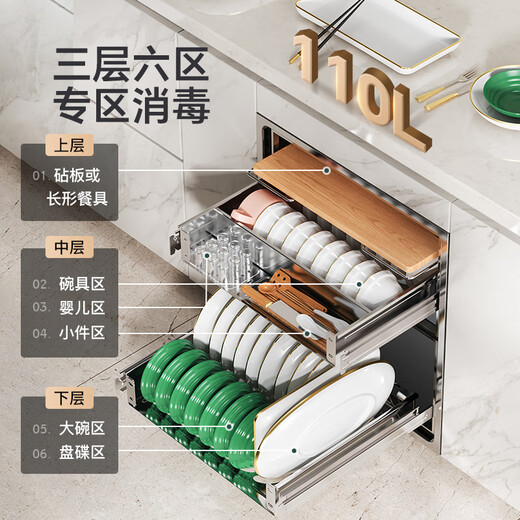 三层六区
专区消毒

110L

上层
01. 砧板或长形餐具

中层
02. 碗具区
03. 婴儿区
04. 小件区

下层
05. 大碗区
06. 盘碟区