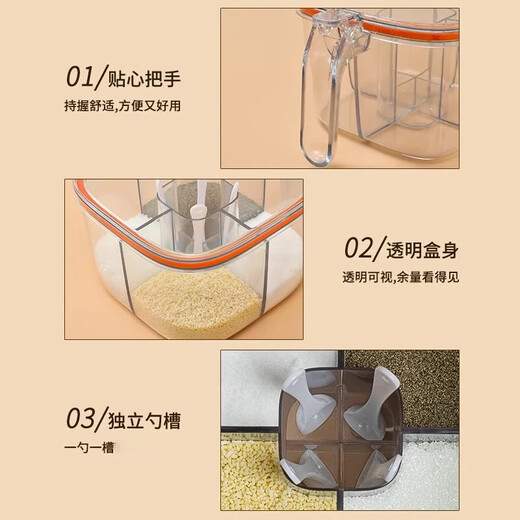 01/贴心把手

持握舒适,方便又好用

02/透明盒身

透明可视,余量看得见

03/独立勺槽

一勺一槽