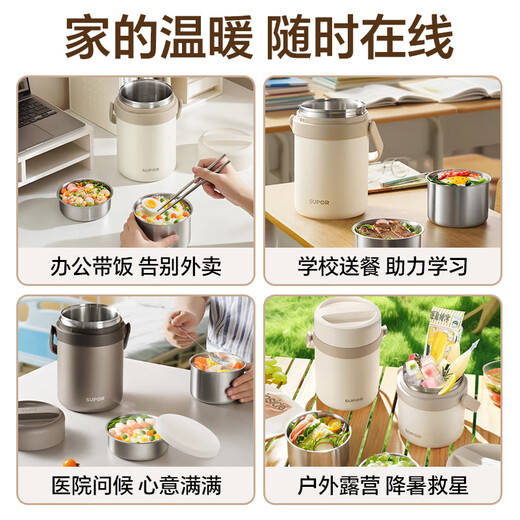 家的温暖 随时在线

SUPOR

办公带饭 告别外卖

SUPOR

学校送餐 助力学习

SUPOR

医院问候 心意满满

SUPOR

SUPOR

户外露营 降暑救星