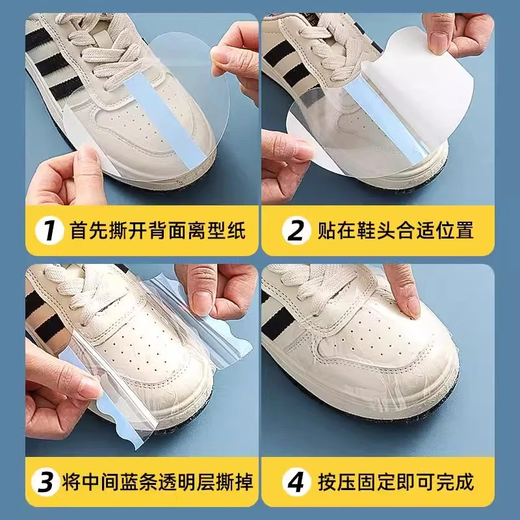 1 首先撕开背面离型纸

2 贴在鞋头合适位置

3 将中间蓝条透明层撕掉

4 按压固定即可完成