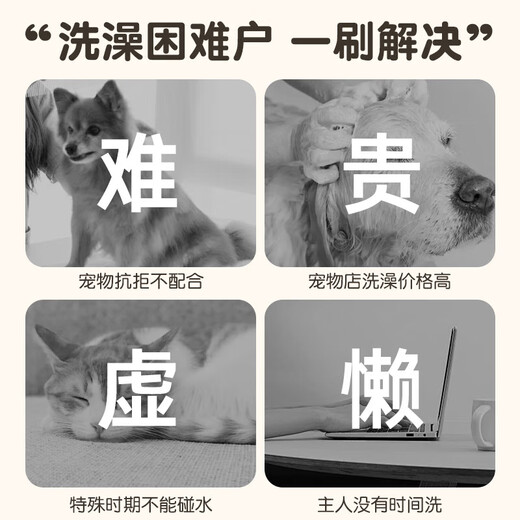 “洗澡困难户 一刷解决”

难

宠物抗拒不配合

贵

宠物店洗澡价格高

虚

特殊时期不能碰水

懒

主人没有时间洗