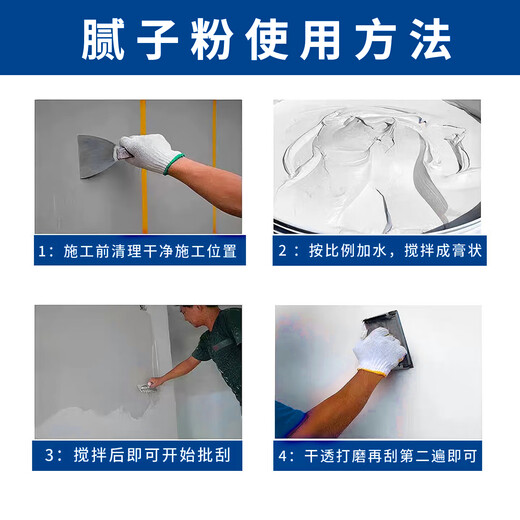 腻子粉使用方法

1：施工前清理干净施工位置

2：按比例加水，搅拌成膏状

3：搅拌后即可开始批刮

4：干透打磨再刮第二遍即可