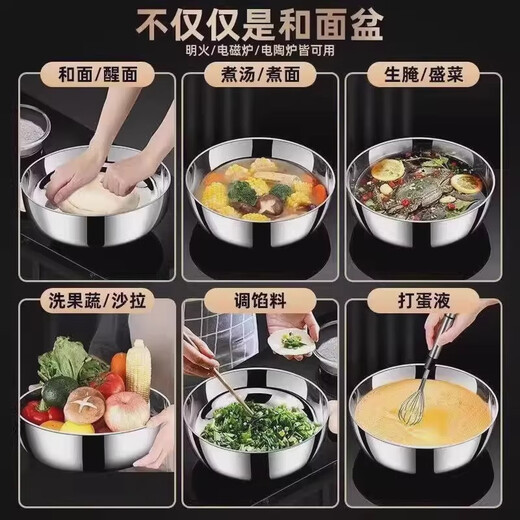 不仅仅是和面盆

明火/电磁炉/电陶炉皆可用

和面/醒面

煮汤/煮面

生腌/盛菜

洗果蔬/沙拉

调馅料

打蛋液