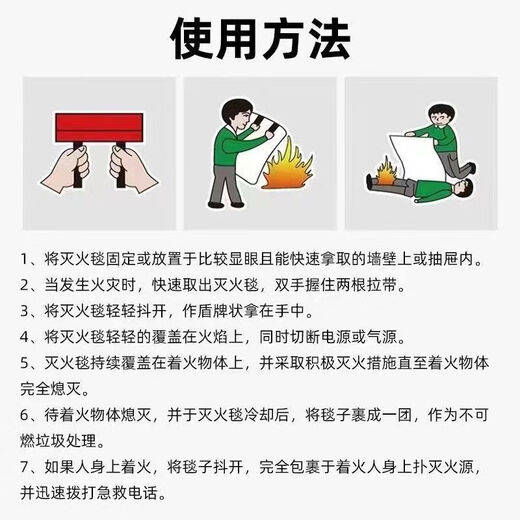 使用方法

1、将灭火毯固定或放置于比较显眼且能快速拿取的墙壁上或抽屉内。

2、当发生火灾时，快速取出灭火毯，双手握住两根拉带。

3、将灭火毯轻轻抖开，作盾牌状拿在手中。

4、将灭火毯轻轻的覆盖在火焰上，同时切断电源或气源。

5、灭火毯持续覆盖在着火物体上，并采取积极灭火措施直至着火物体完全熄灭。

6、待着火物体熄灭，并于灭火毯冷却后，将毯子裹成一团，作为不可燃垃圾处理。

7、如果人身上着火，将毯子抖开，完全包裹于着火人身上扑灭火源，并迅速拨打急救电话。