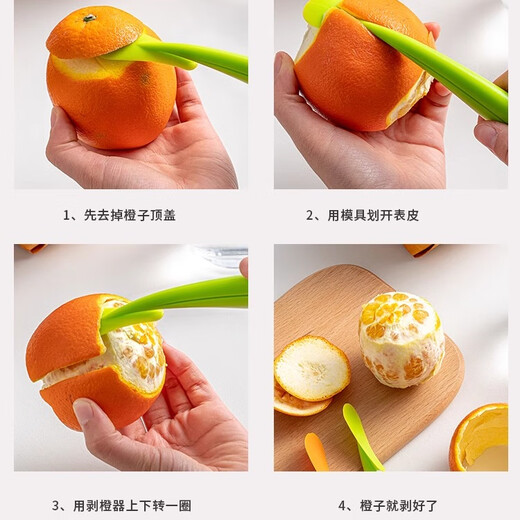 1、先去掉橙子顶盖

2、用模具划开表皮

3、用剥橙器上下转一圈

4、橙子就剥好了