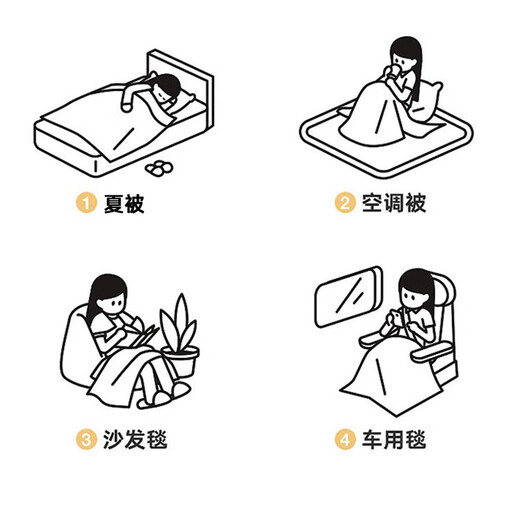 1 夏被

2 空调被

3 沙发毯

4 车用毯